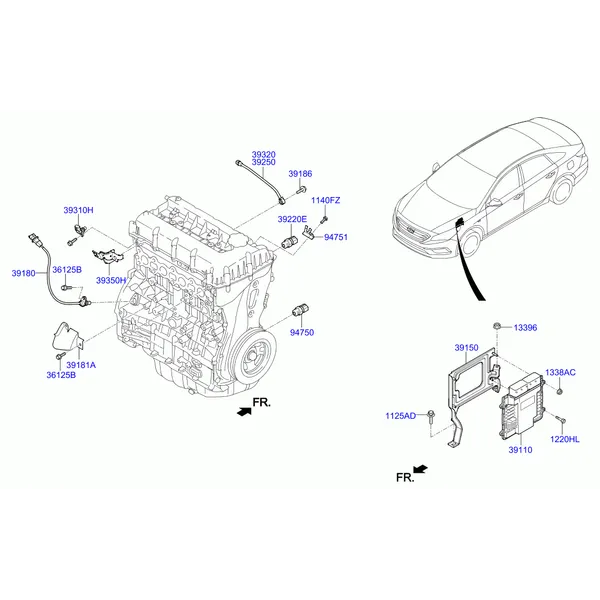 39320
39250
39186
1140FZ
39310H
39220E
94751
39180
36125B
39350H
94750
39181A
36125B
FR.
13396
39150
1338AC
1125AD
1220HL
39110
FR.