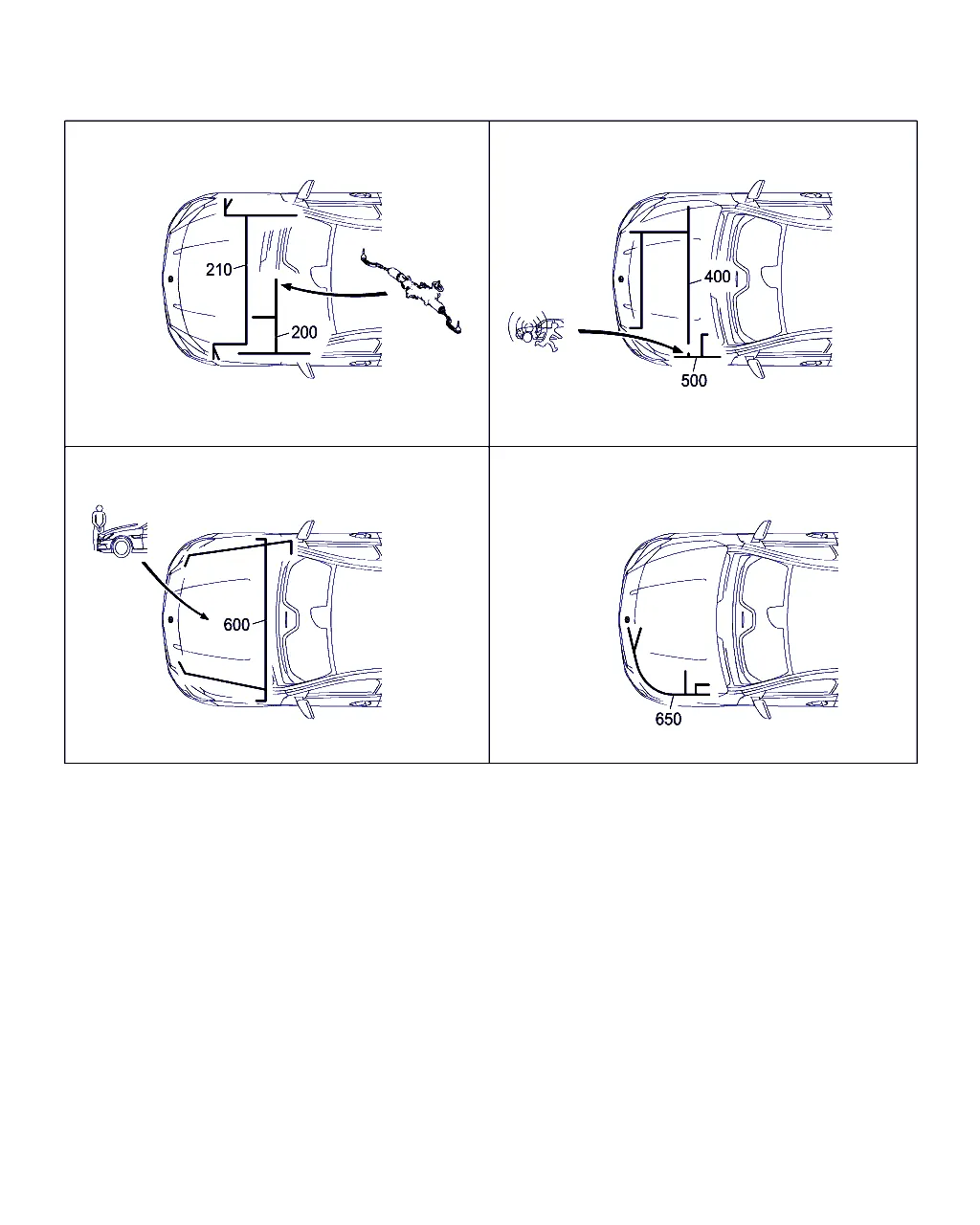 210
200
400
500
600
650