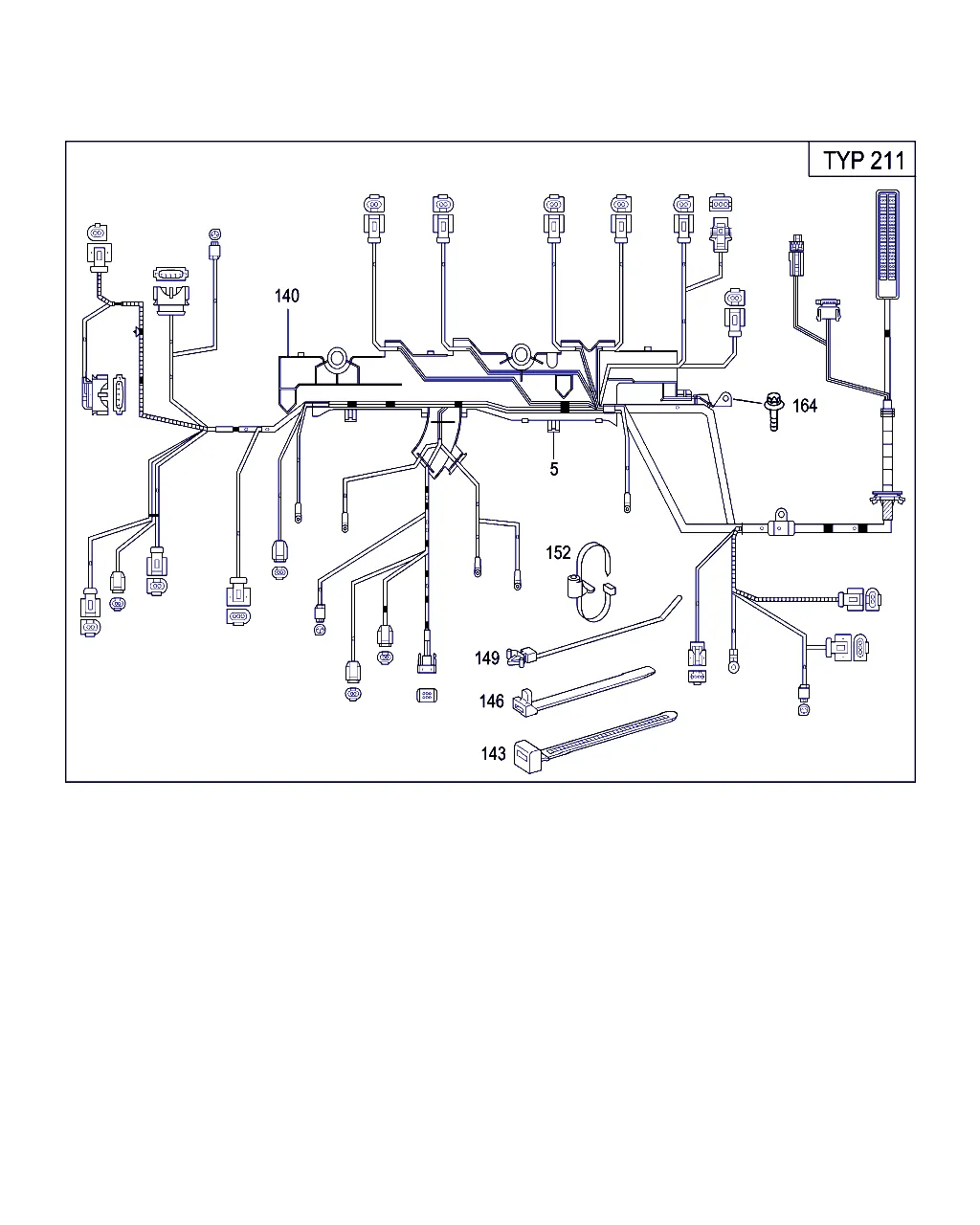 TYP 211

140

164

5

152

149

146

143