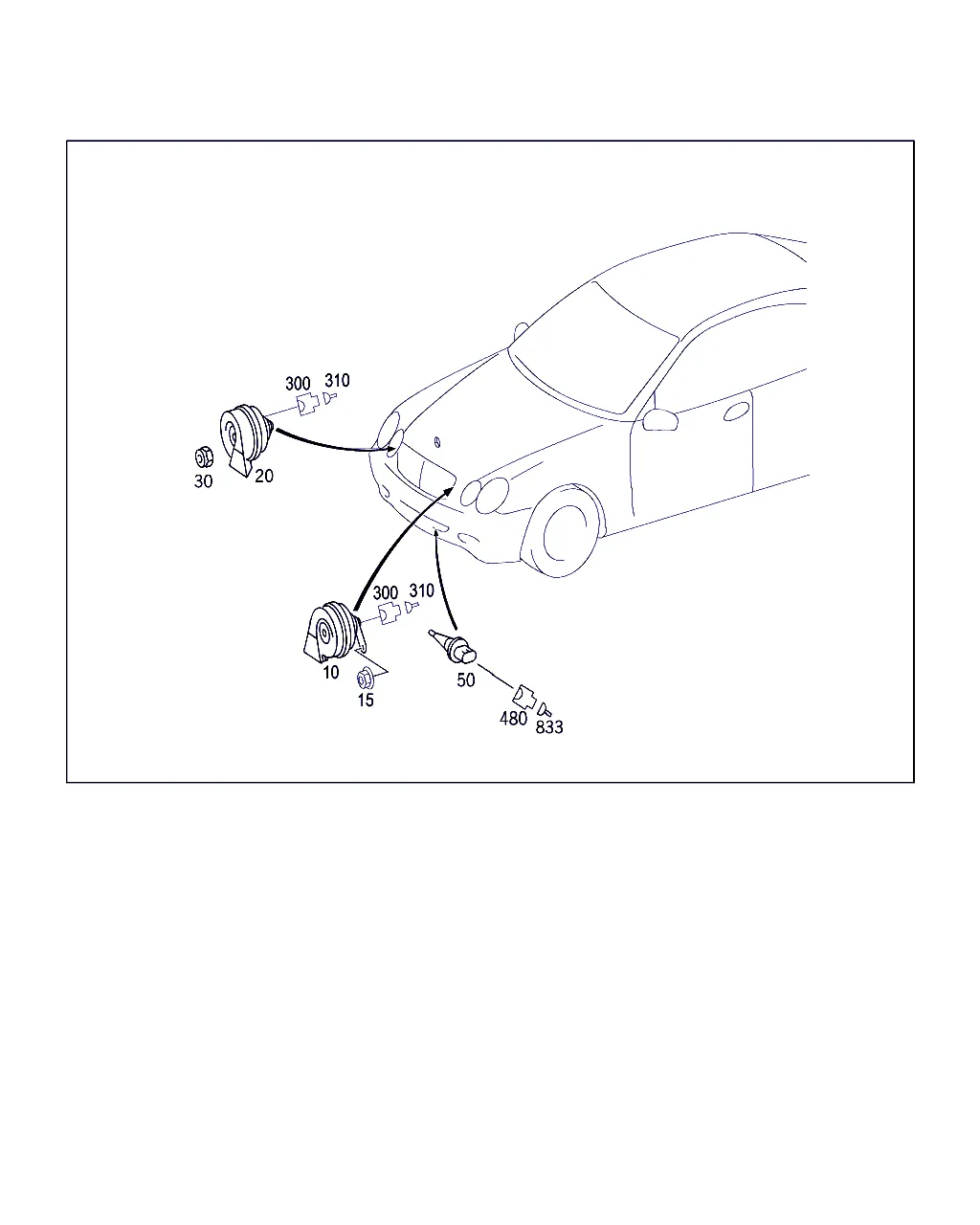 300
310
30
20
300
310
10
15
50
480
833