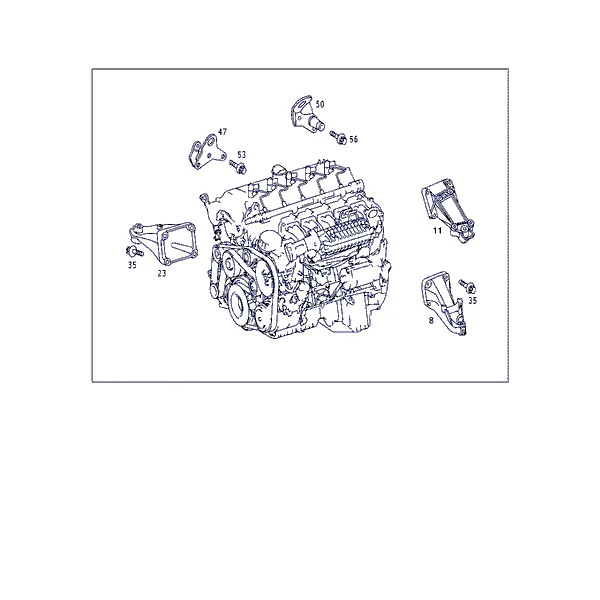 50
56
47
53
11
35
23
35
8