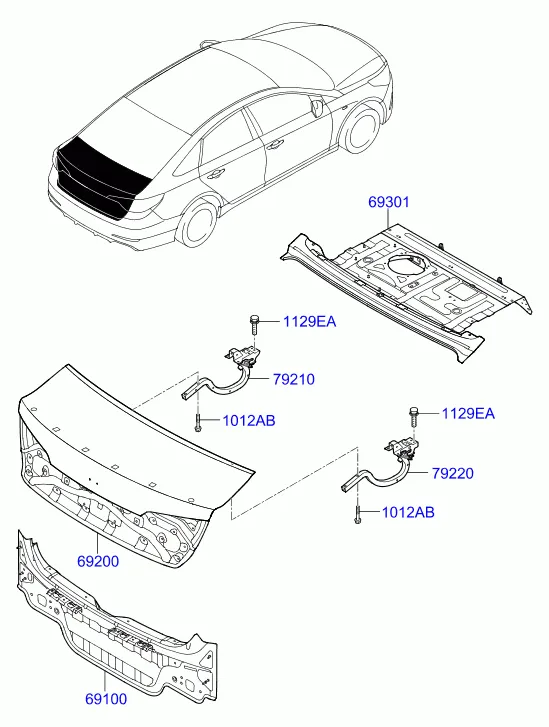 69301

1129EA

79210

1012AB

1129EA

79220

1012AB

69200

69100