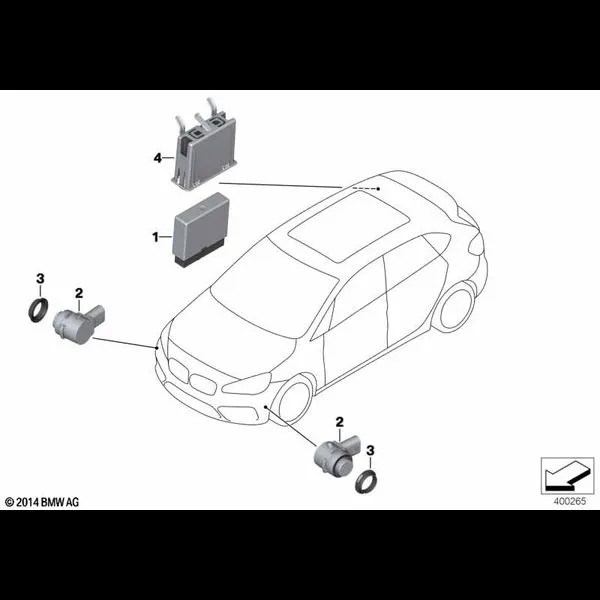 4
1
3
2
2
3
© 2014 BMW AG
400265