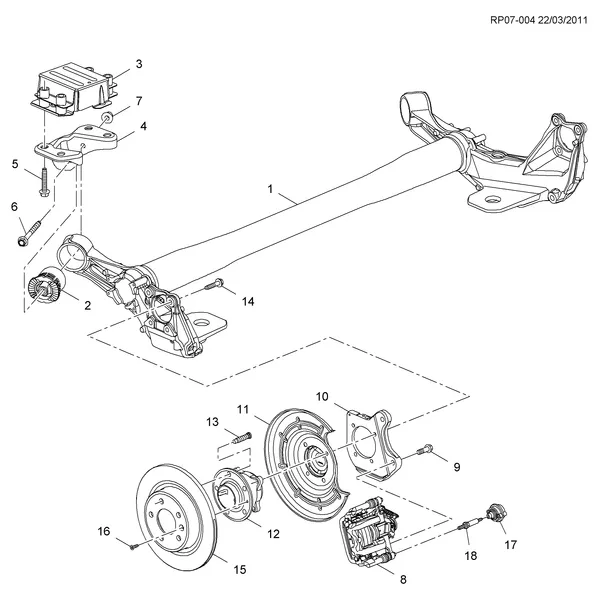 RP07-004 22/03/2011

3
7
4
5
6
1
2
14
10
11
13
9
12
16
15
8
18
17