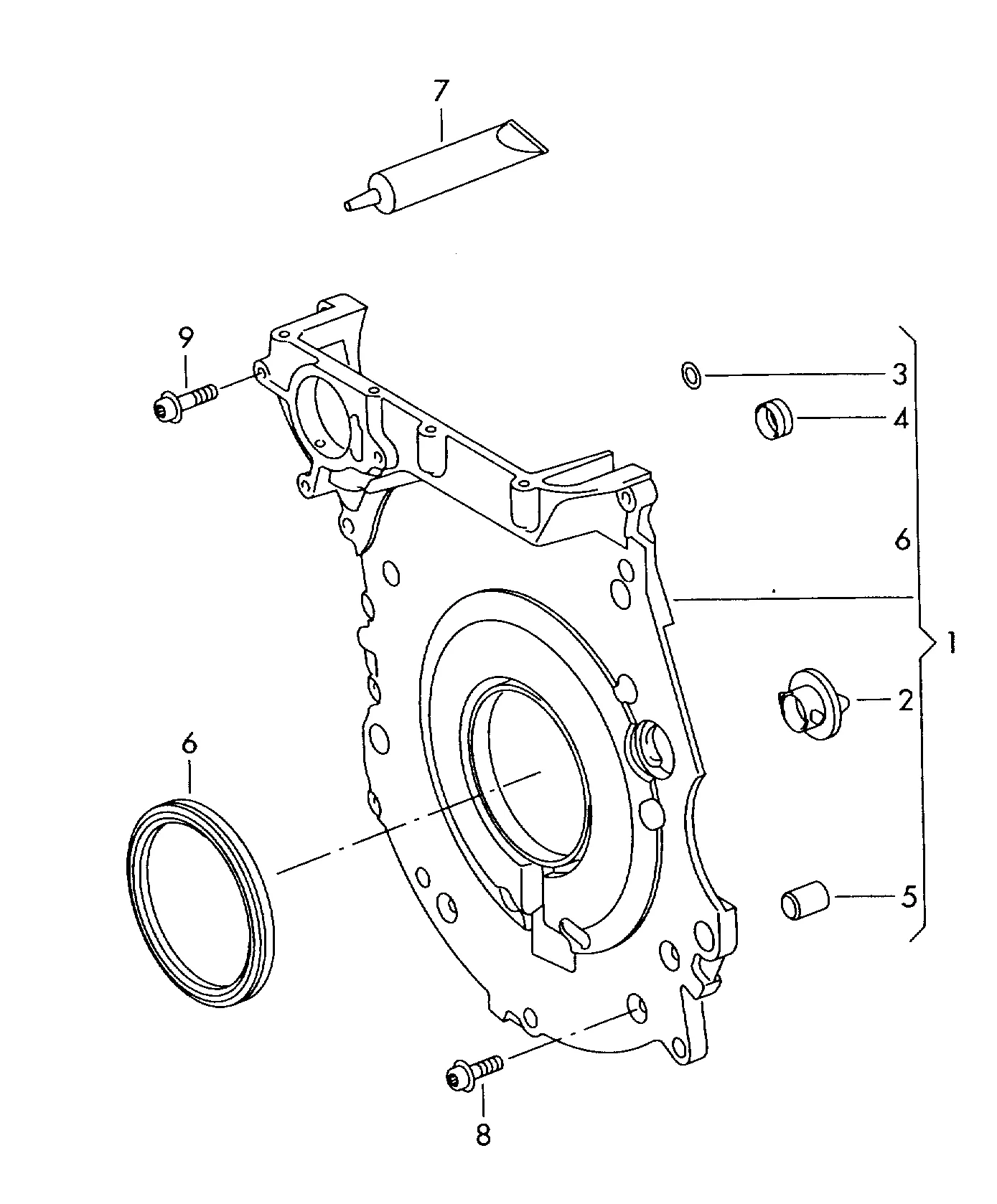 7

9

3

4

6

1

2

6

5

8