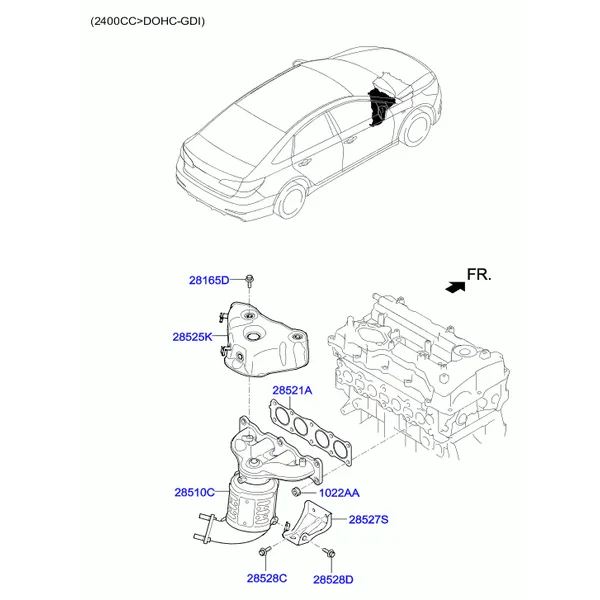 (2400CC>DOHC-GDI)

FR.

28165D

28525K

28521A

28510C

1022AA

28527S

28528C

28528D