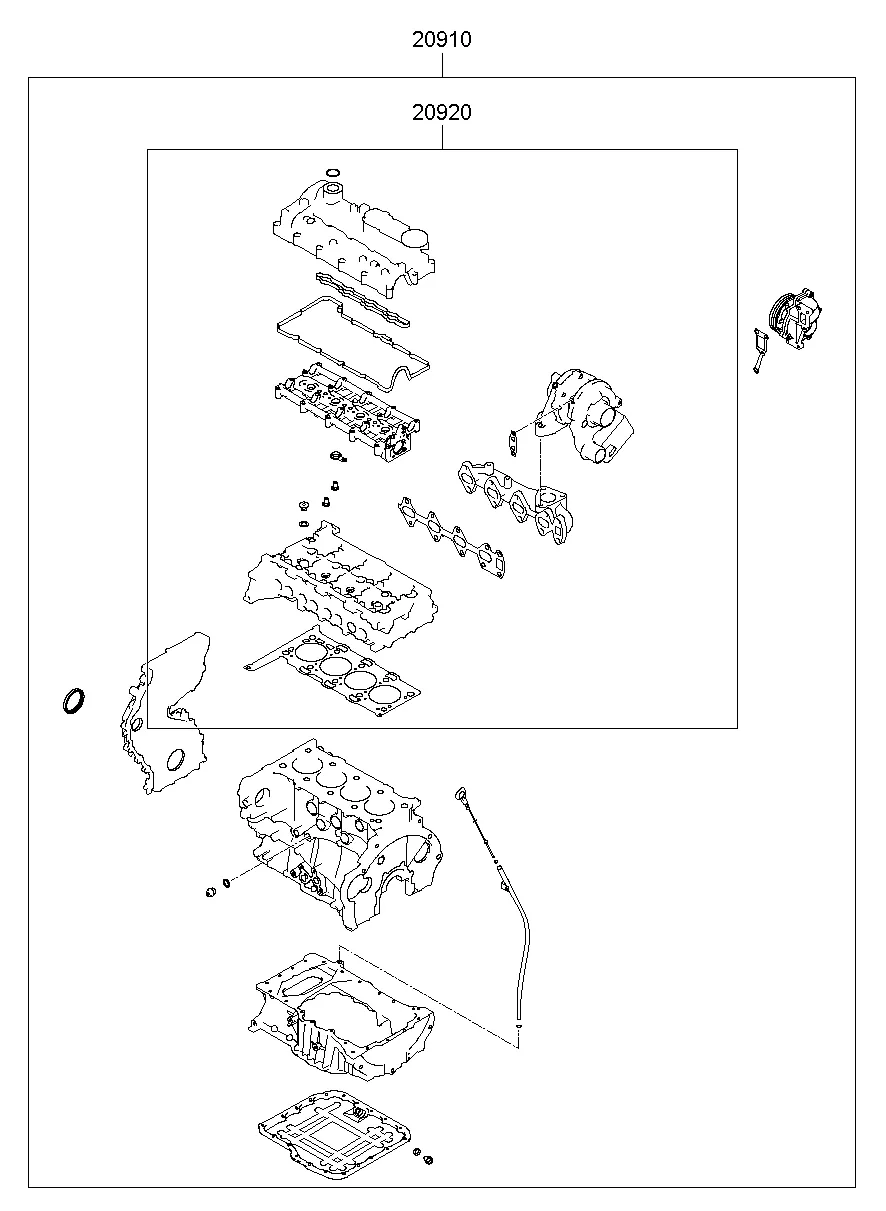 20910

20920