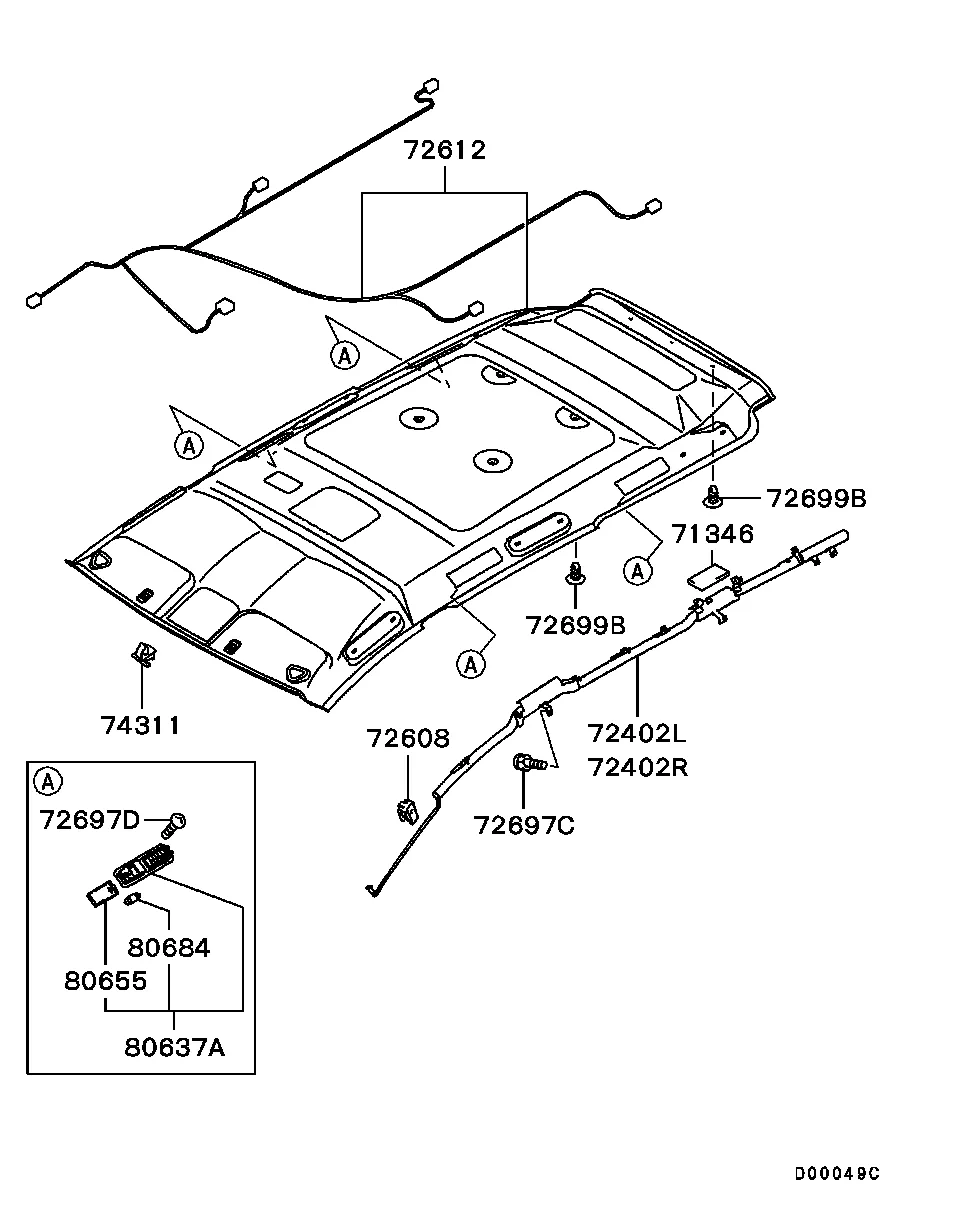 72612
A
A
72699B
71346
A
72699B
A
74311
72608
72402L
72402R
72697C
A
72697D
80684
80655
80637A
D00049C