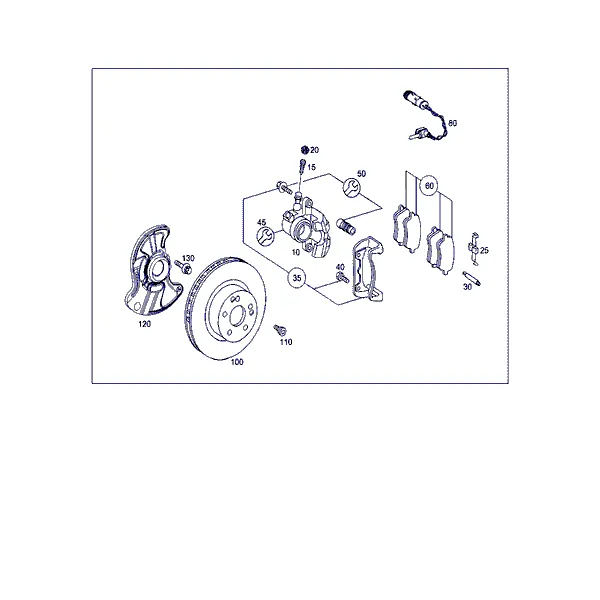 80
20
15
50
60
45
10
25
130
35
40
30
120
110
100