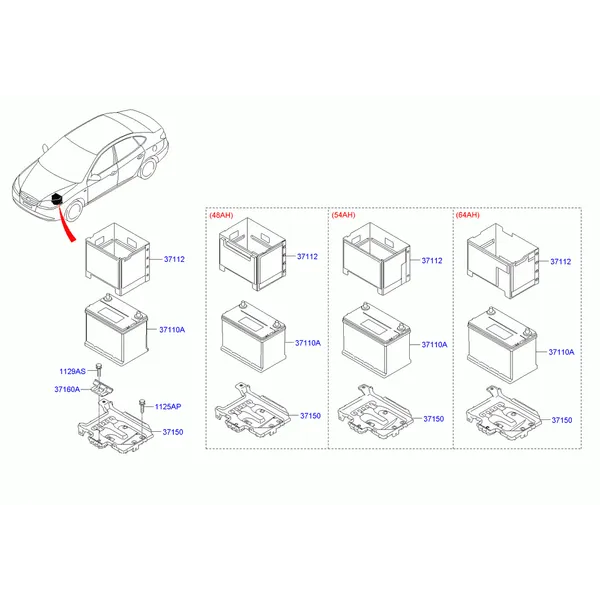 37112
37110A
1129AS
37160A
1125AP
37150

(48AH)
37112
37110A
37150

(54AH)
37112
37110A
37150

(64AH)
37112
37110A
37150