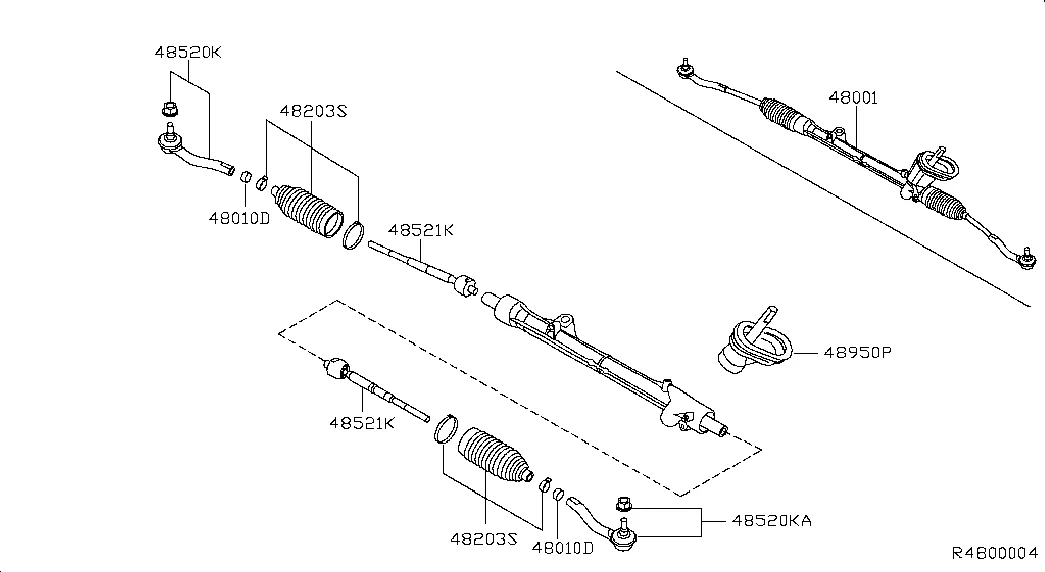 48520K
48203S
48001
48010D
48521K
48950P
48521K
48203S
48010D
48520KA
R4800004