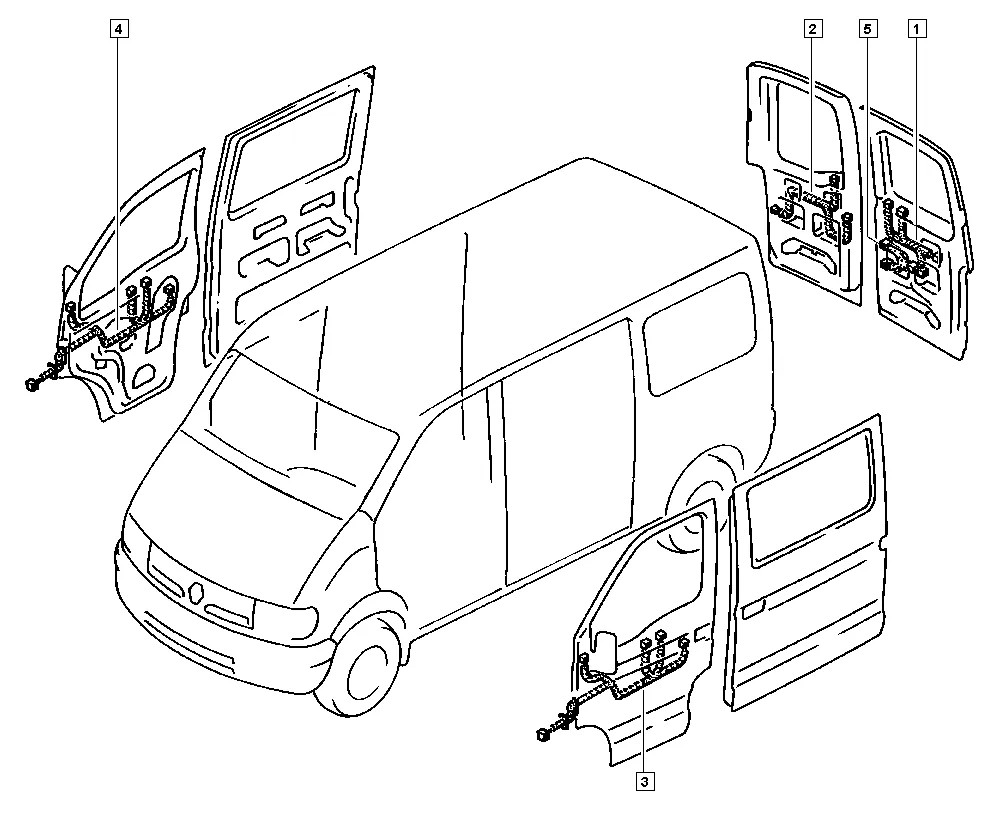 4
2
5
1
3