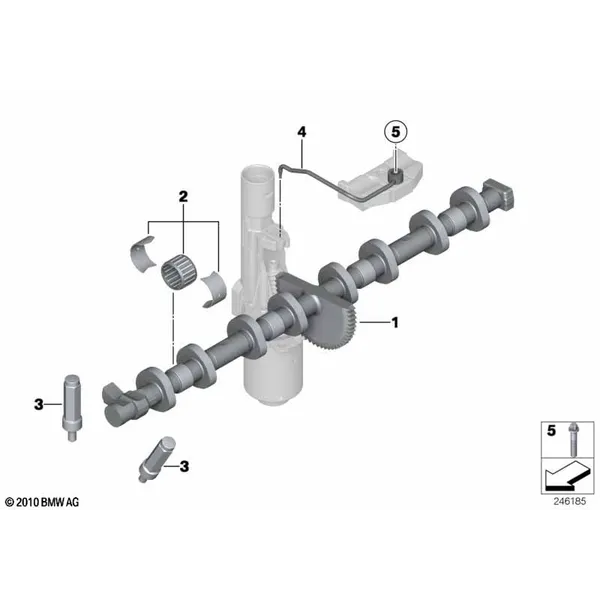 4
5
2
1
3
3
5
© 2010 BMW AG
246185