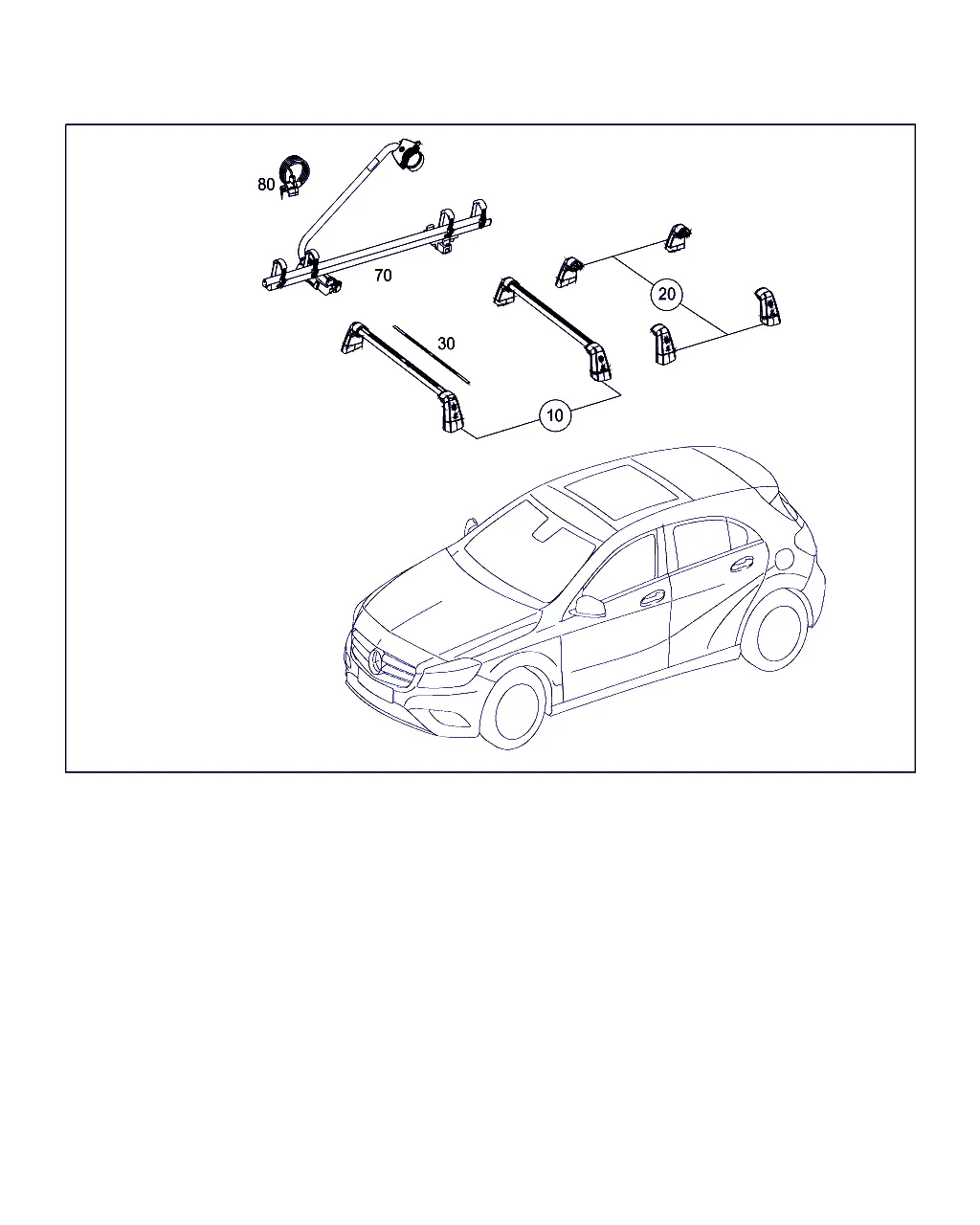 80
70
20
30
10