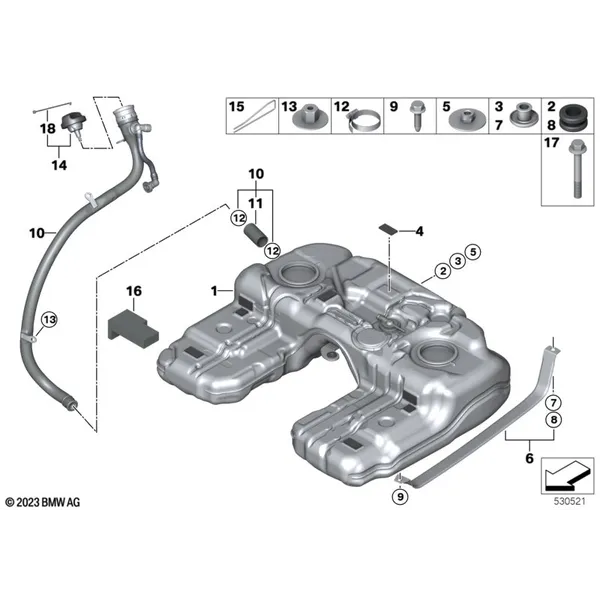 15
13
12
9
5
3
7
2
8
17

18
14

10

10
11
12
12

4
2
3
5
1
16
13

7
8
6
9

© 2023 BMW AG

530521