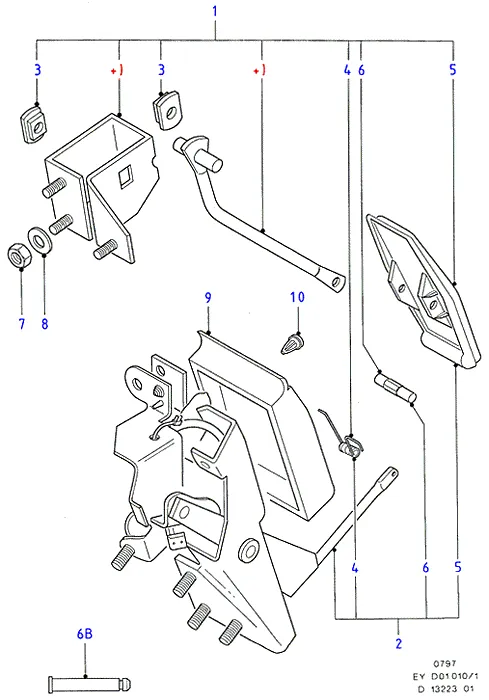 1
3
+)
3
+)
4
6
5
7
8
9
10
4
6
5
2
6B
0797
EY D01010/1
D 13223 01