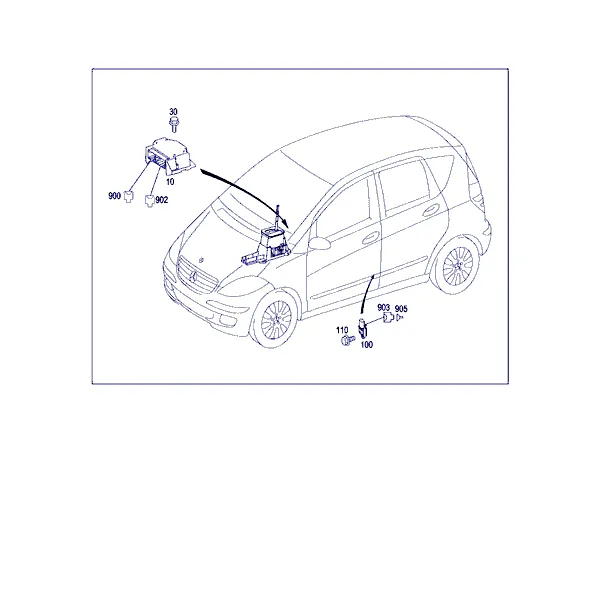 30
10
900
902
903
905
110
100