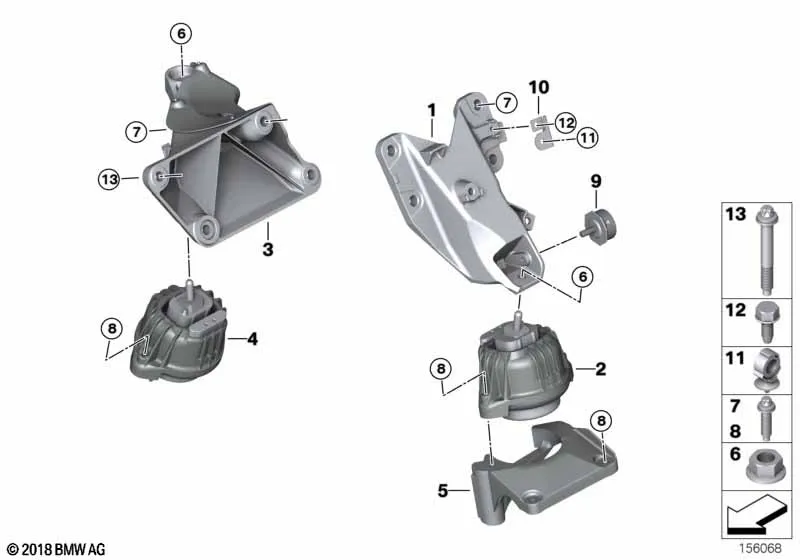 6
7
13
3
8
4
1
7
10
12
11
9
6
8
2
8
5
13
12
11
7
8
6
© 2018 BMW AG
156068