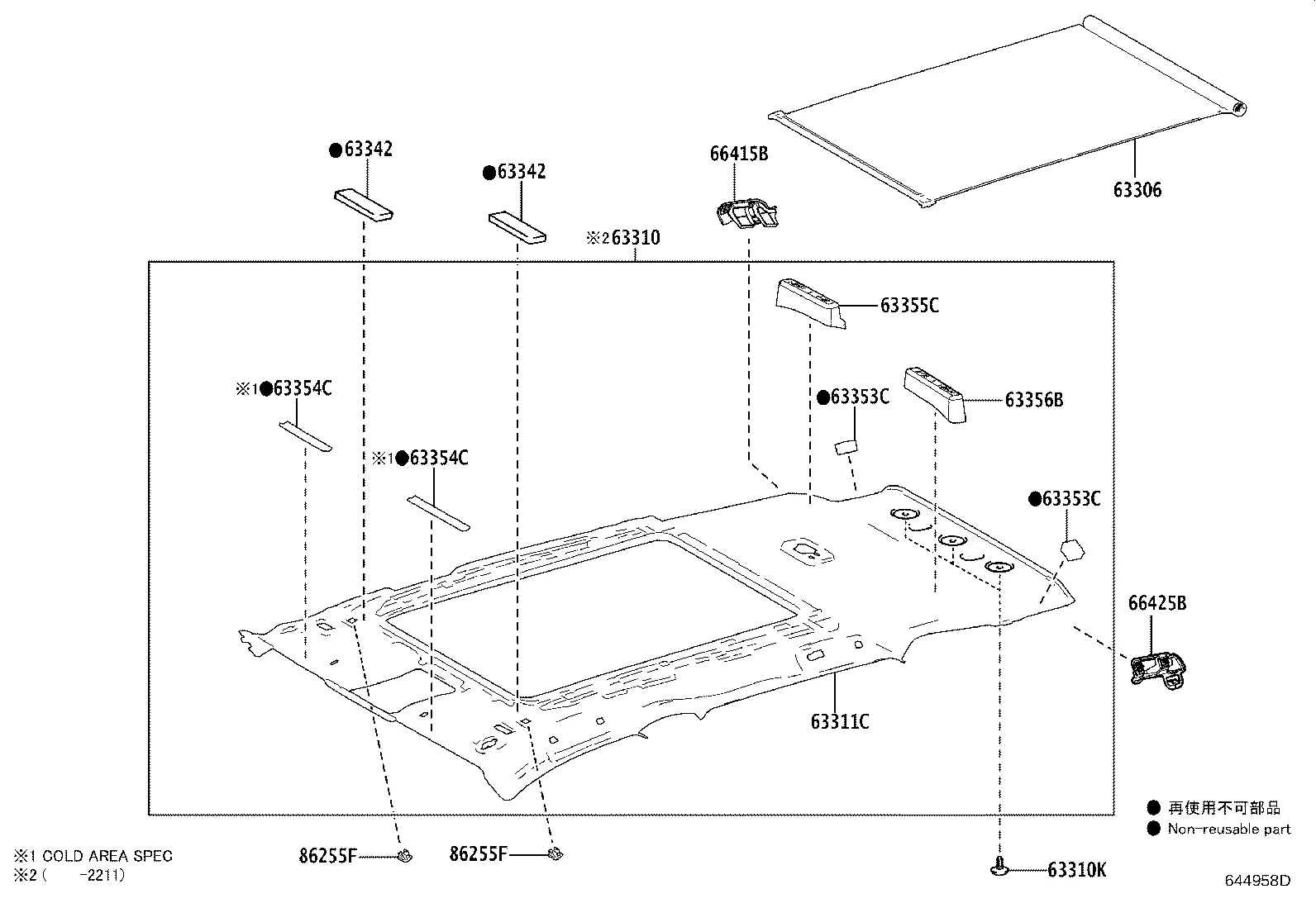 ●63342
●63342
66415B
63306
※2 63310
63355C
※1●63354C
●63353C
63356B
※1●63354C
●63353C
66425B
63311C
● 再使用不可部品
● Non-reusable part
※1 COLD AREA SPEC
※2 (    -2211)
86255F
86255F
63310K
644958D