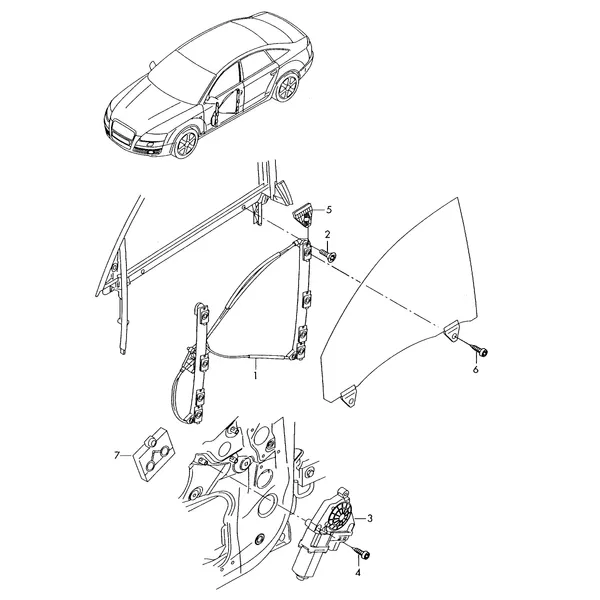 5
2
1
6
7
3
4