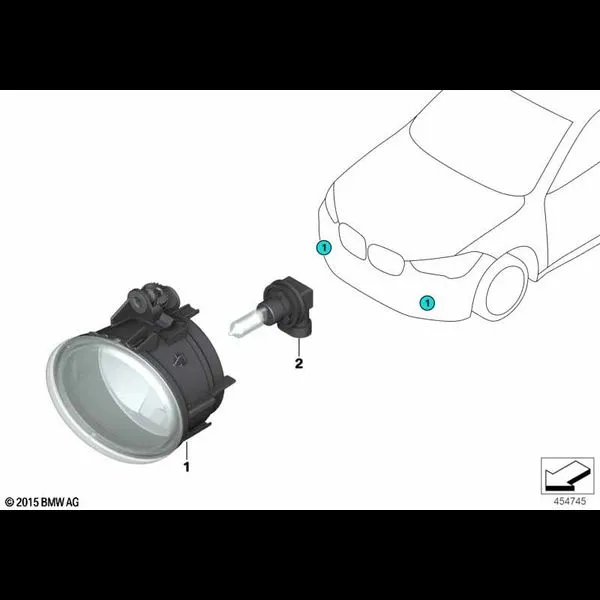 1
1
2
1
© 2015 BMW AG
454745