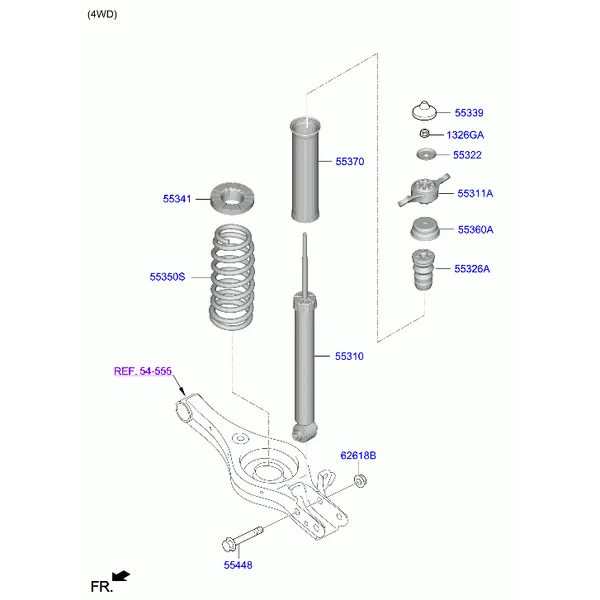 (4WD)

55339
1326GA
55322
55370
55311A
55341
55360A
55326A
55350S
55310
REF. 54-555
62618B
55448
FR.