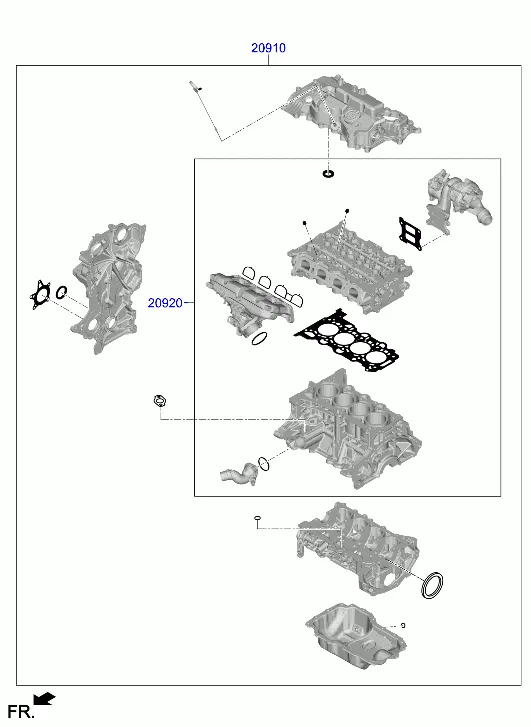 20910

20920

FR.