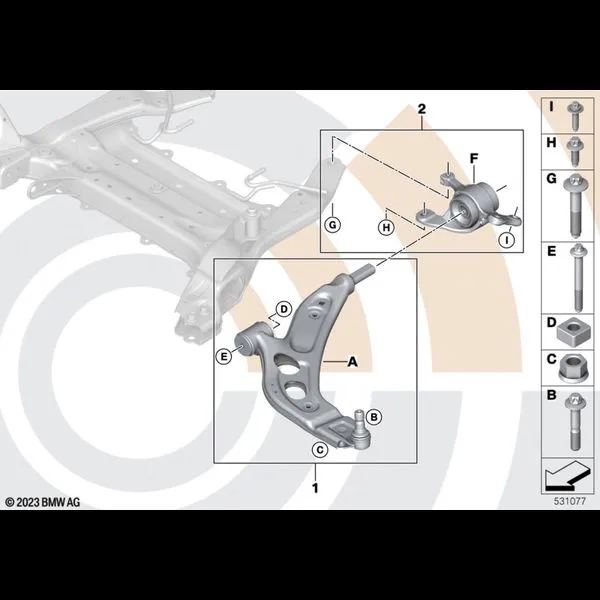 2
F
G
H
I
D
E
A
B
C
1
I
H
G
E
D
C
B
© 2023 BMW AG
531077