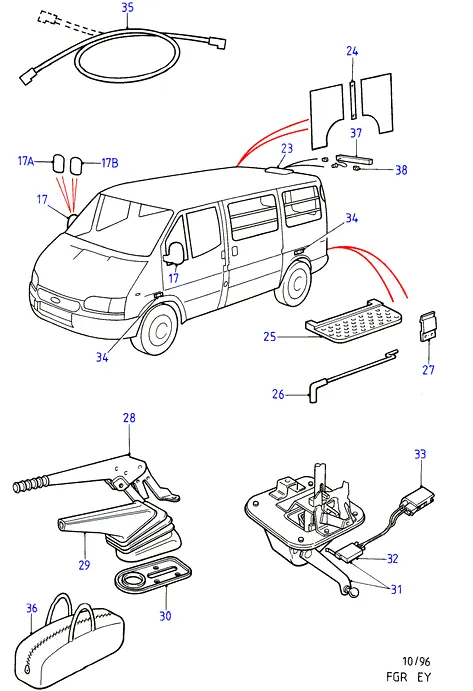 35

24

37

23

38

17A

17B

17

34

17

34

25

27

26

28

33

29

32

31

30

36

10/96
FGR EY