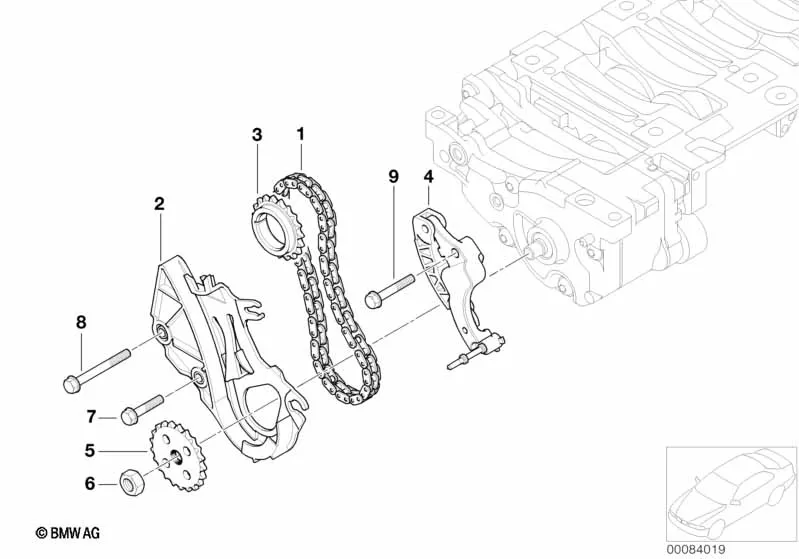 3
1
9
4
2
8
7
5
6
© BMW AG
00084019