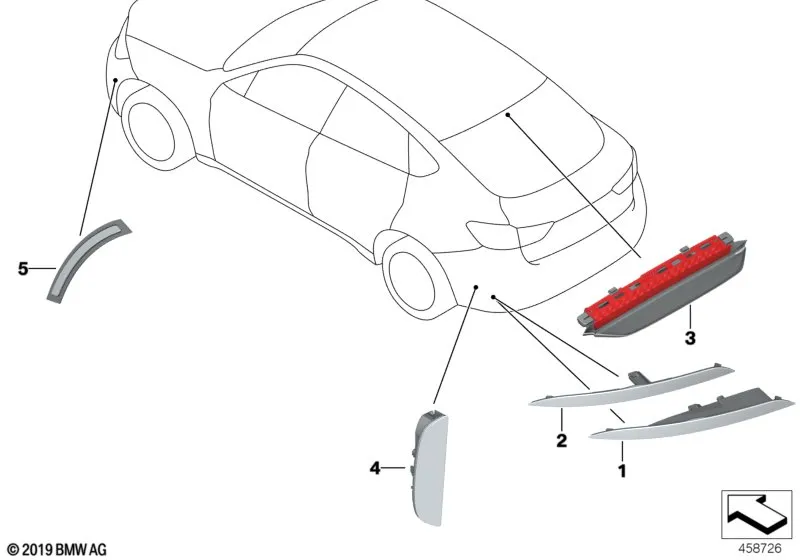 5

3

2

1

4

© 2019 BMW AG

458726