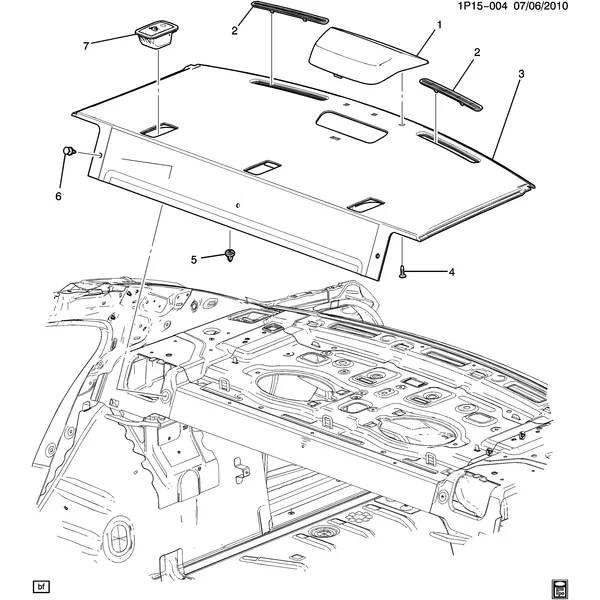 1P15-004 07/06/2010

7
2
1
2
3
6
5
4

bf