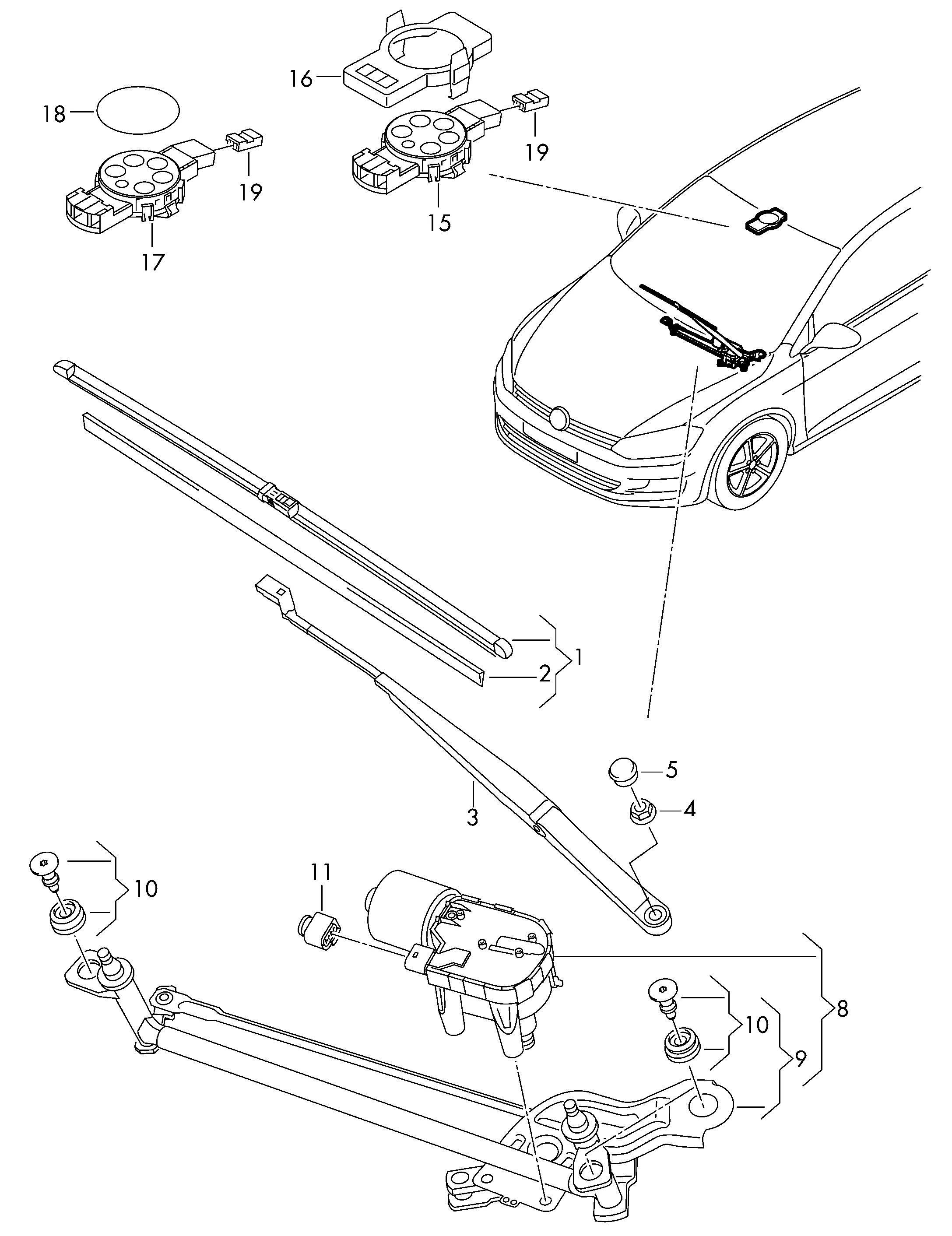 16

18

19

19

15

17

1

2

5

4

3

10

11

8

10

9