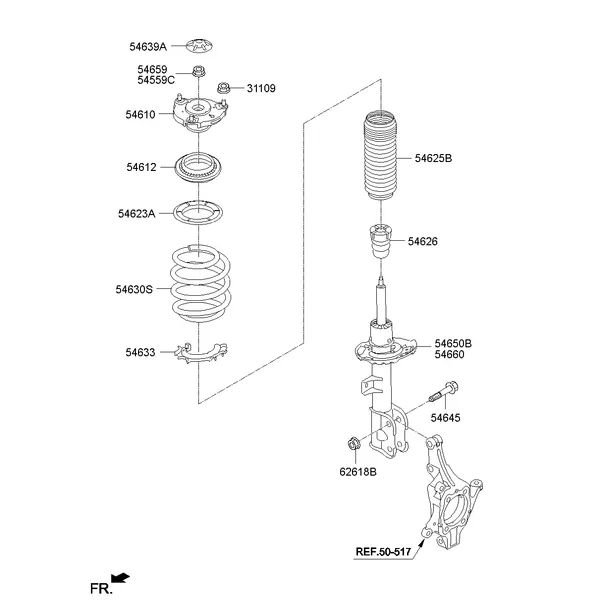 54639A
54659
54559C
31109
54610
54612
54623A
54630S
54633
54625B
54626
54650B
54660
54645
62618B
REF.50-517
FR.