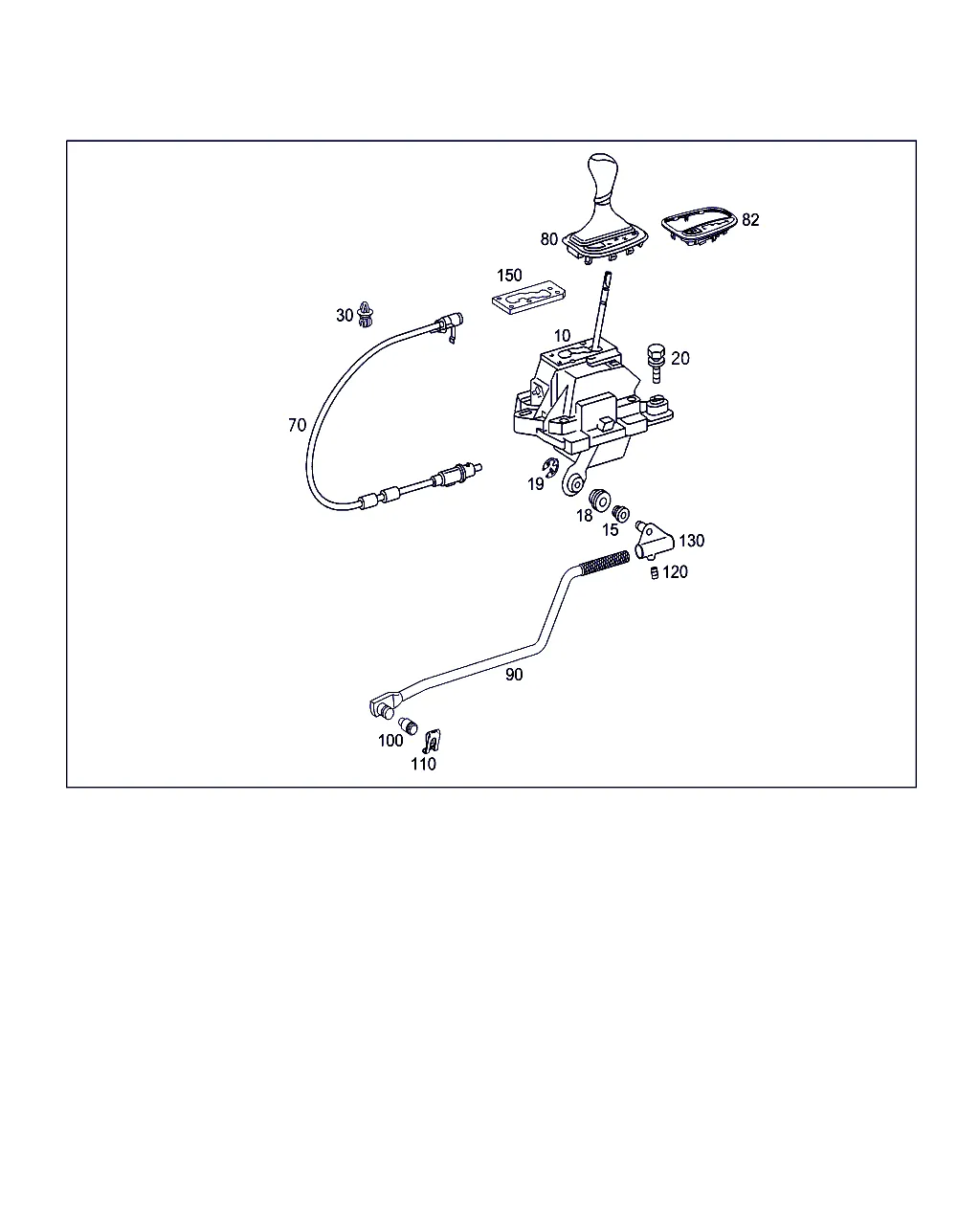 80
82
150
30
10
20
70
19
18
15
130
120
90
100
110