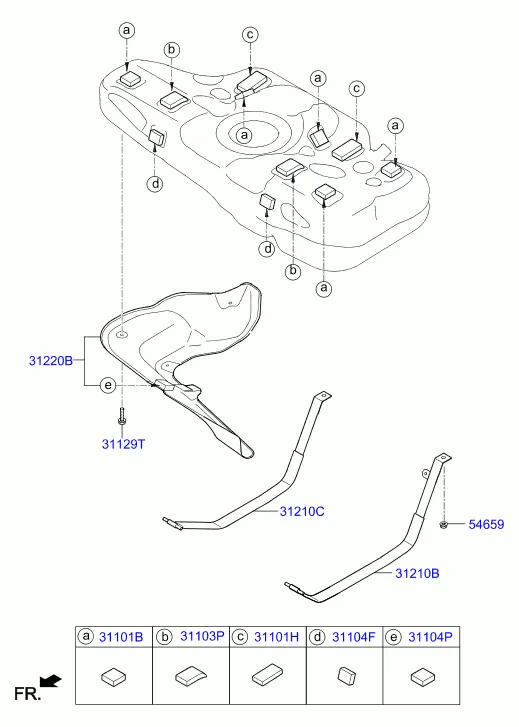 a
b
c
a
c
a
a
d
d
b
a
31220B
e
31129T
31210C
54659
31210B

| a 31101B | b 31103P | c 31101H | d 31104F | e 31104P |
|---|---|---|---|---|
| | | | | |

FR.