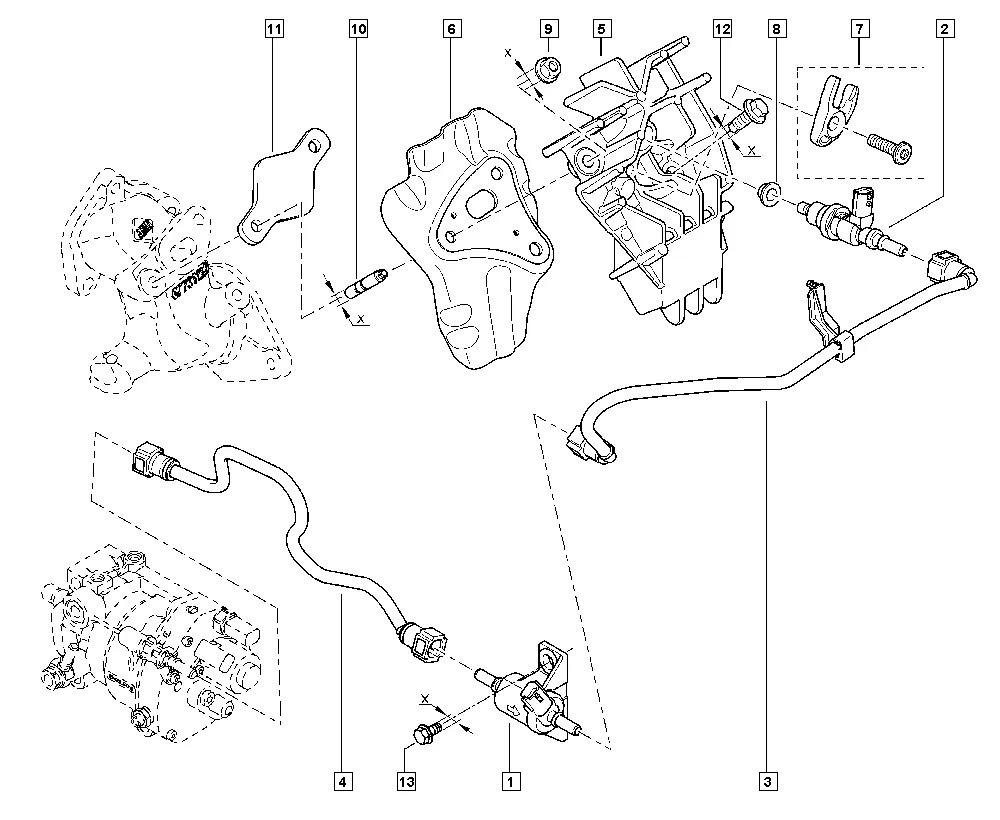 11
10
6
9
5
12
8
7
2
X
X
X
X
4
13
1
3