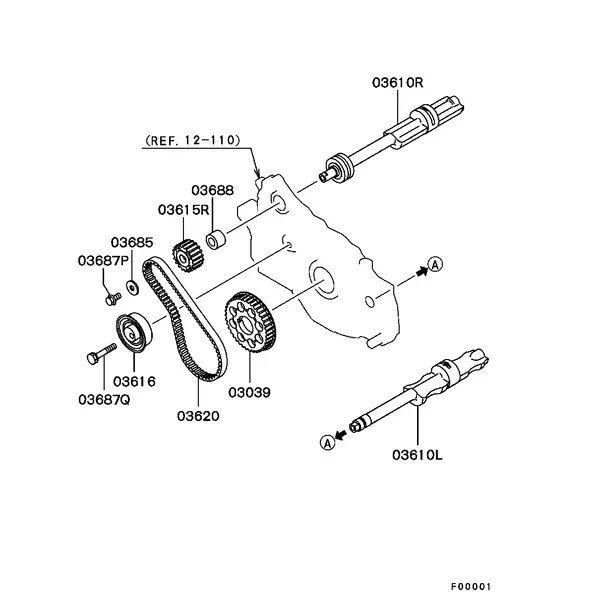 03610R

(REF. 12-110)

03688

03615R

03685

03687P

A

03616

03687Q

03620

03039

A

03610L

F00001