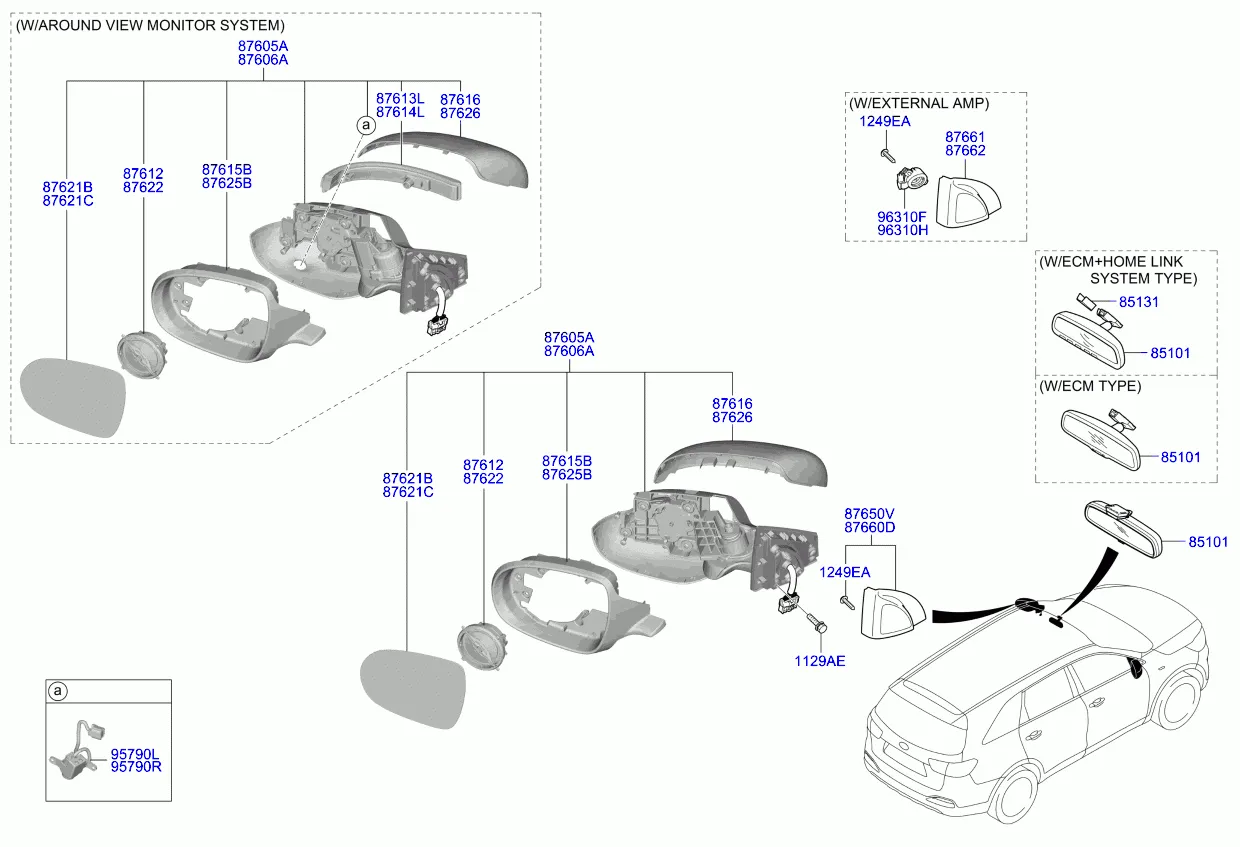 (W/AROUND VIEW MONITOR SYSTEM)
87605A
87606A
87613L
87614L
87616
87626
a
87621B
87621C
87612
87622
87615B
87625B

(W/EXTERNAL AMP)
1249EA
87661
87662
96310F
96310H

(W/ECM+HOME LINK SYSTEM TYPE)
85131
85101

(W/ECM TYPE)
85101

87605A
87606A
87616
87626
87621B
87621C
87612
87622
87615B
87625B
87650V
87660D
1249EA
1129AE
85101

a
95790L
95790R