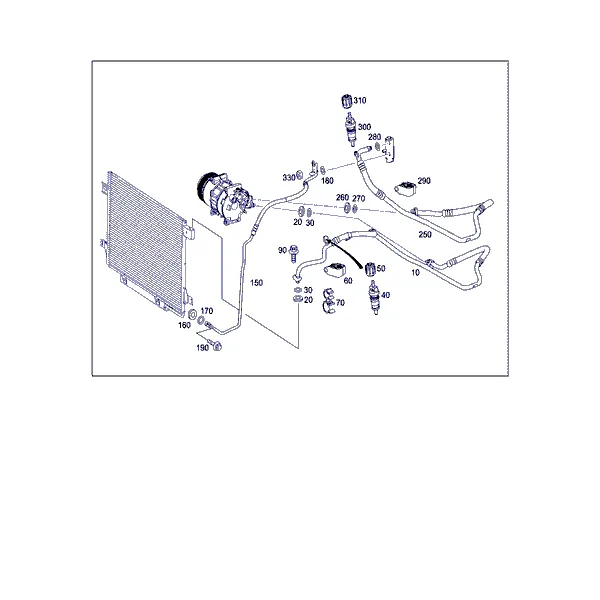 310
300
280
330
160
290
260 270
20 30
250
90
50
10
150
60
30
20
40
70
170
160
190