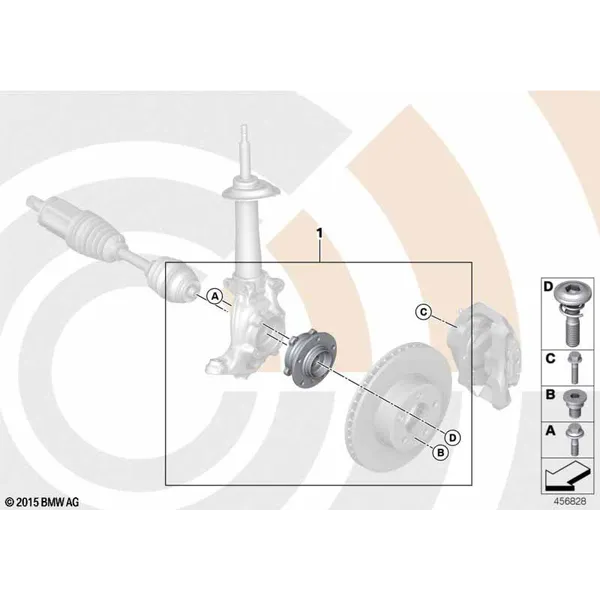 1

A

C

D

B

D

C

B

A

© 2015 BMW AG

456828