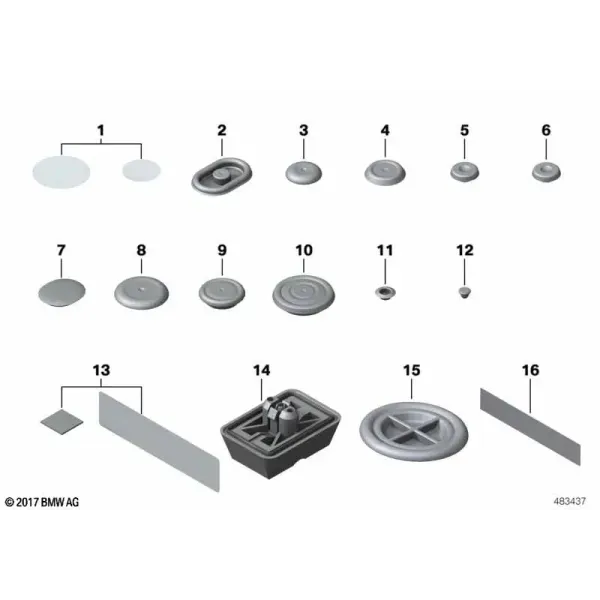 1
2
3
4
5
6
7
8
9
10
11
12
13
14
15
16
© 2017 BMW AG
483437