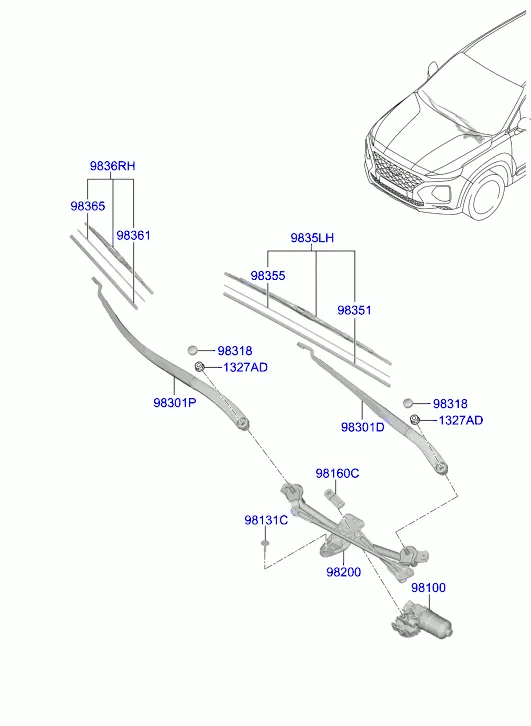 9836RH
98365
98361
9835LH
98355
98351
98318
1327AD
98301P
98318
1327AD
98301D
98160C
98131C
98200
98100