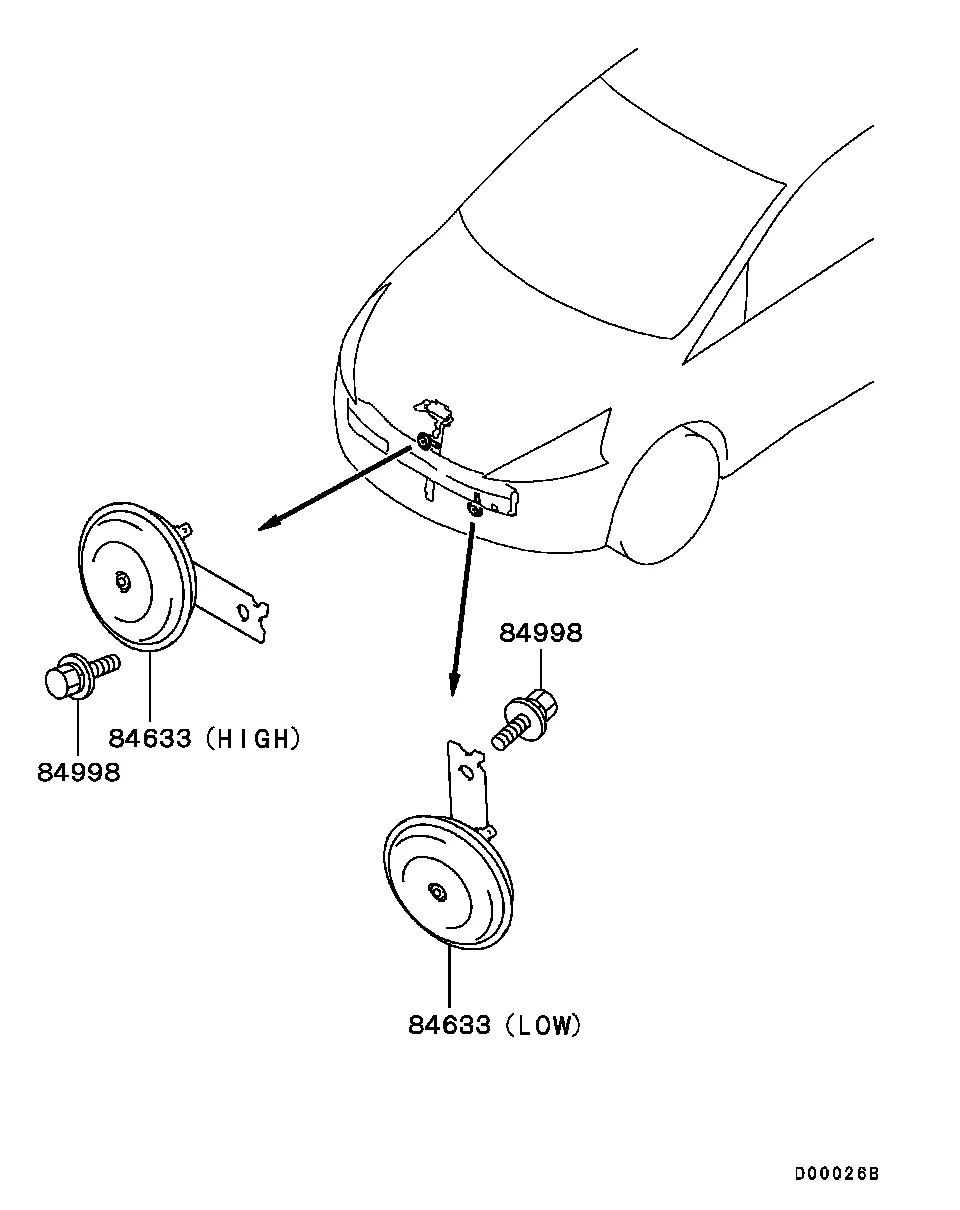 84998

84633 (HIGH)

84998

84633 (LOW)

D00026B