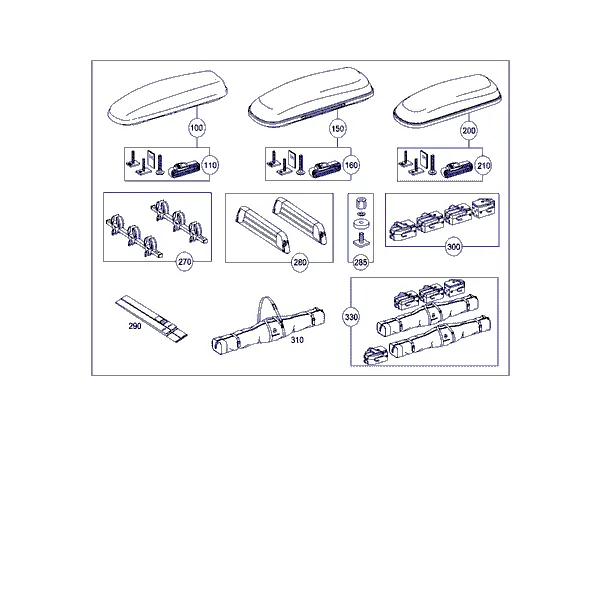 100
150
200
110
160
210
270
280
285
300
290
310
330