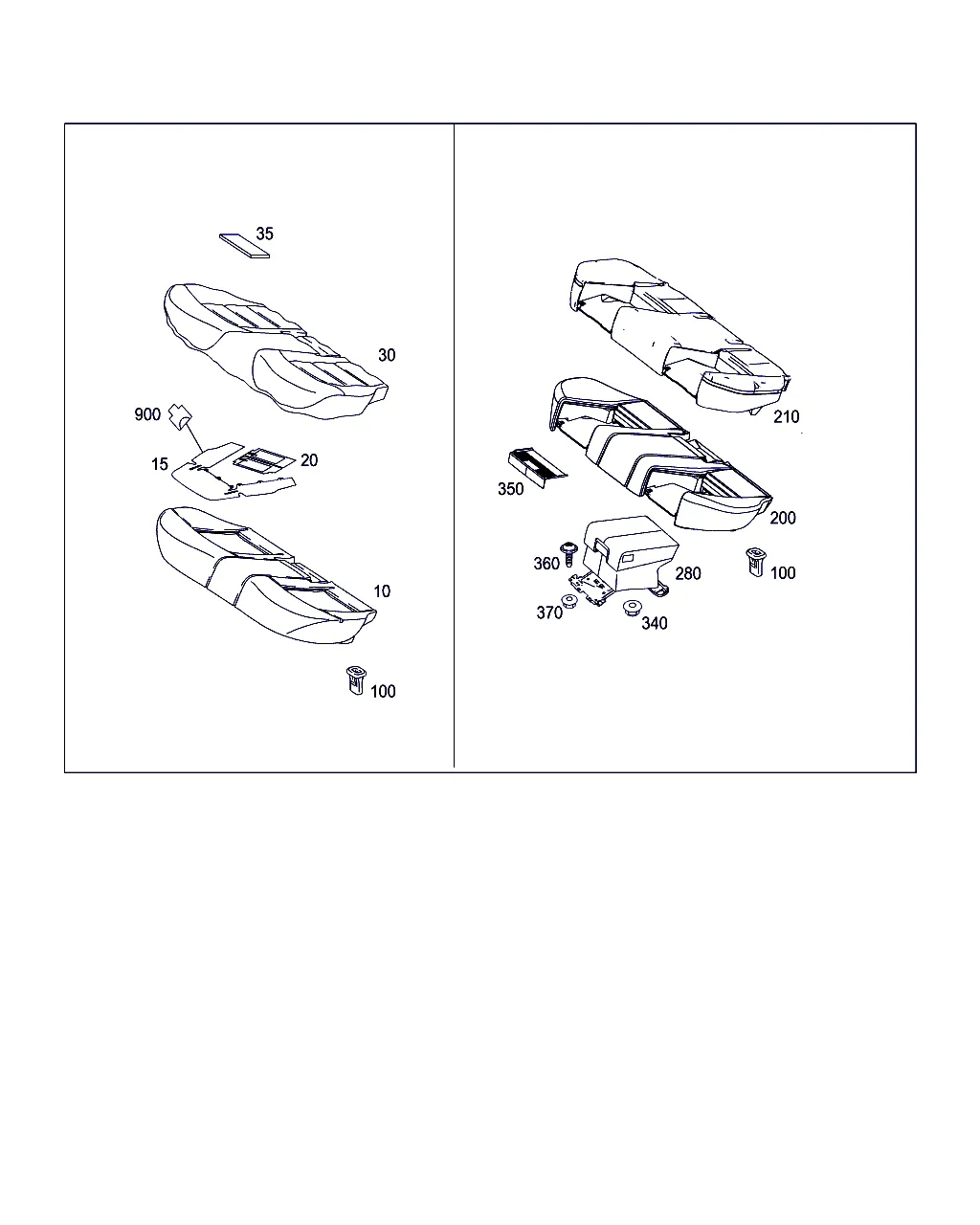 35

30

900

15

20

10

100

210

350

200

360

280

100

370

340