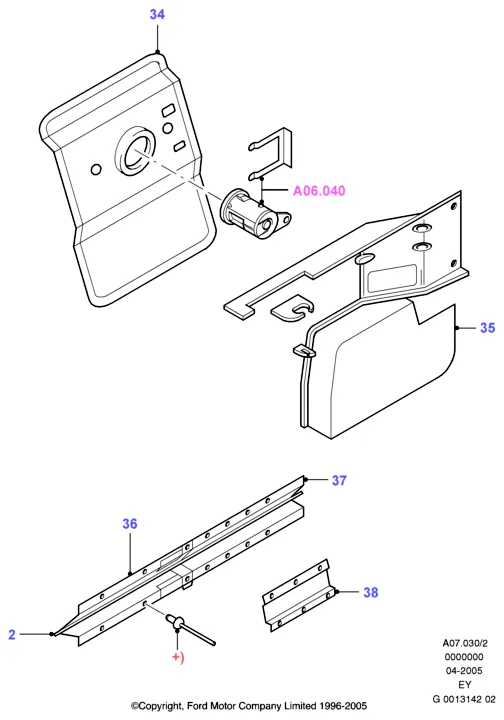 34

A06.040

35

37

36

38

2

+)

A07.030/2
0000000
04-2005
EY
G 0013142 02

©Copyright, Ford Motor Company Limited 1996-2005