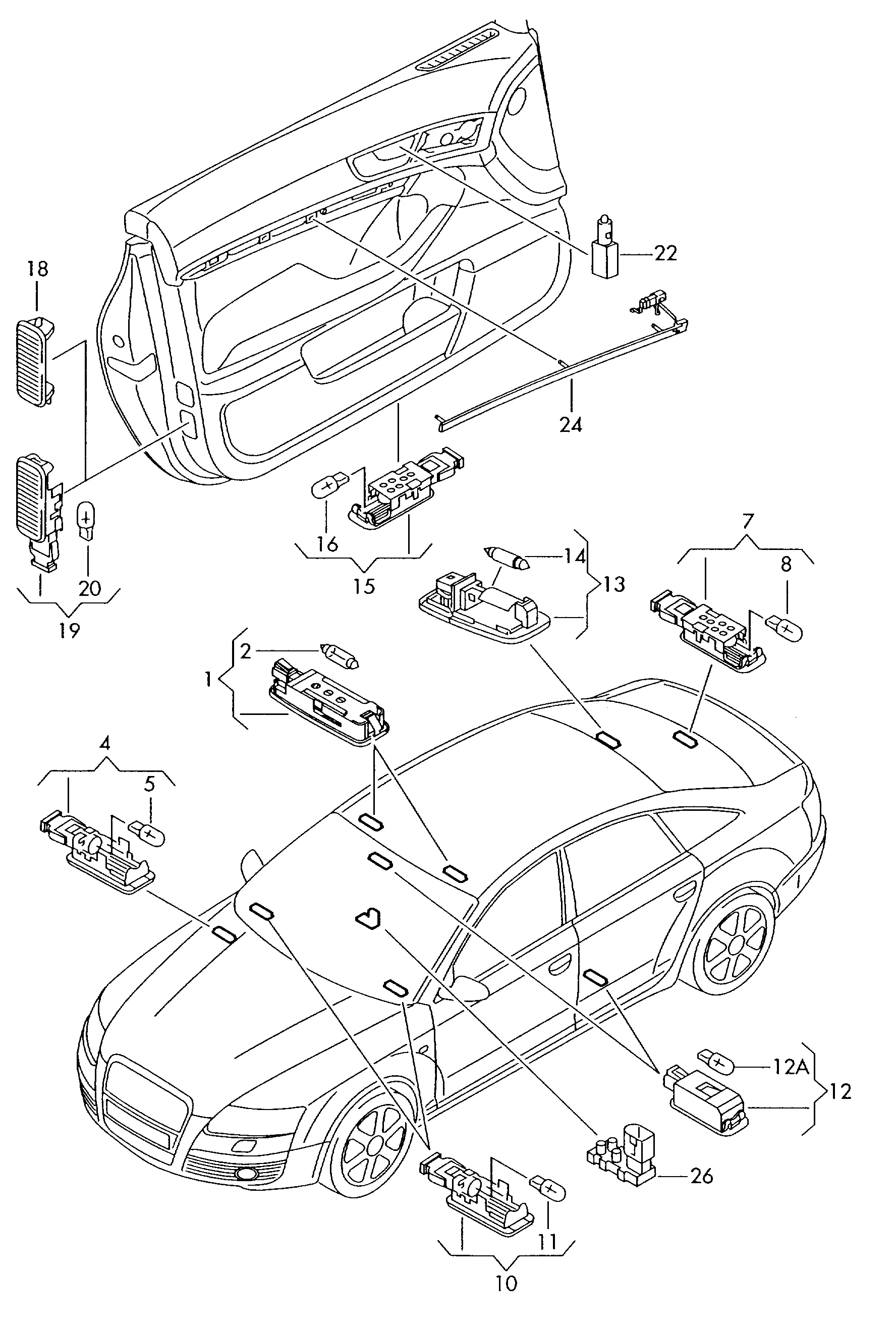 18
22
24
16
15
20
19
14
13
7
8
2
1
4
5
12A
12
26
11
10