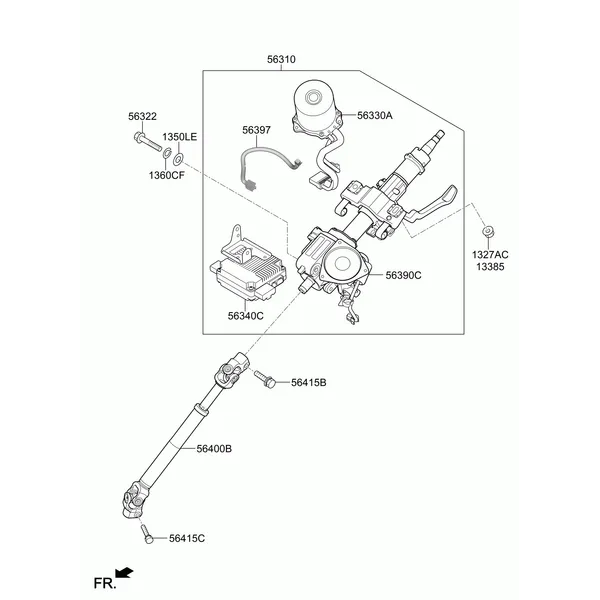 56310

56322

1350LE

1360CF

56397

56330A

1327AC
13385

56390C

56340C

56415B

56400B

56415C

FR.