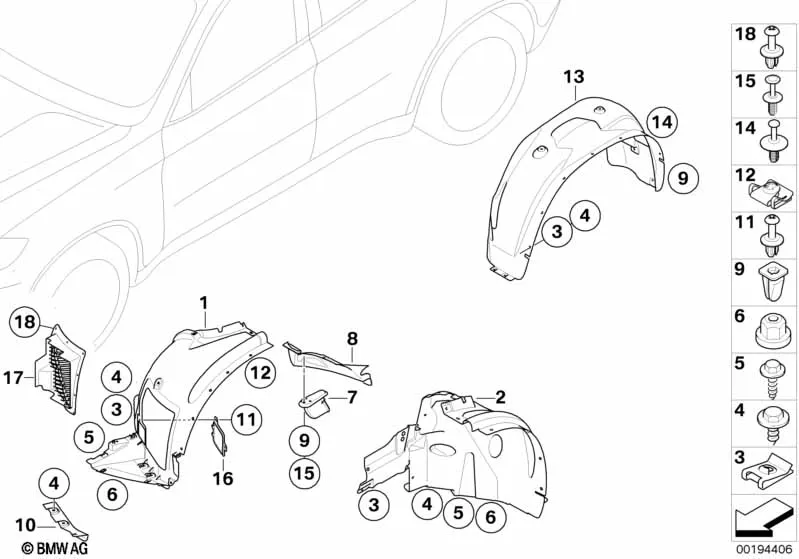 13
14
9
4
3
1
18
17
4
3
5
6
12
11
16
8
7
9
15
2
3
4
5
6
4
10
© BMW AG
18
15
14
12
11
9
6
5
4
3
00194406